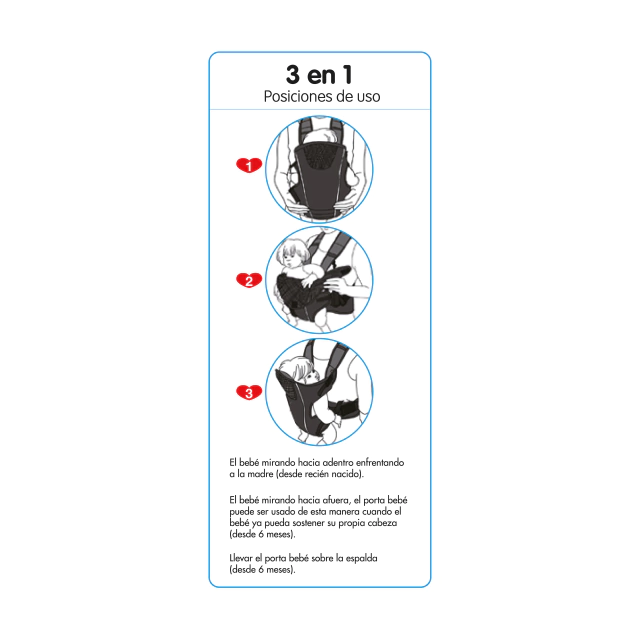 3 en 1
Posiciones de uso

1

2

3

El bebé mirando hacia adentro enfrentando a la madre (desde recién nacido).

El bebé mirando hacia afuera, el porta bebé puede ser usado de esta manera cuando el bebé ya pueda sostener su propia cabeza (desde 6 meses).

Llevar el porta bebé sobre la espalda (desde 6 meses).